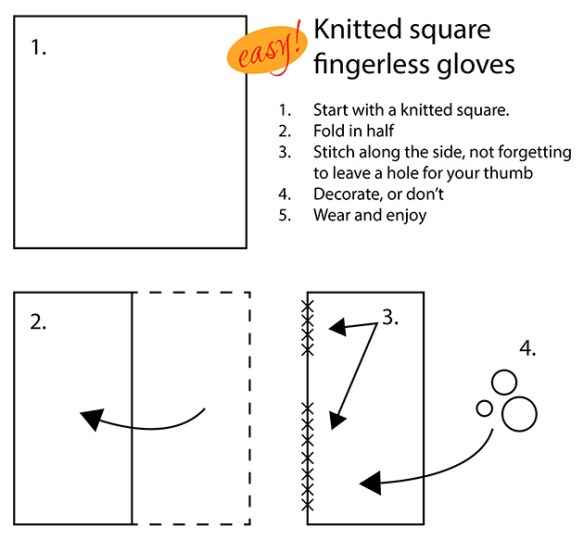 1.

easy!

Knitted square fingerless gloves

1. Start with a knitted square.
2. Fold in half
3. Stitch along the side, not forgetting to leave a hole for your thumb
4. Decorate, or don't
5. Wear and enjoy

2.

3.

4.